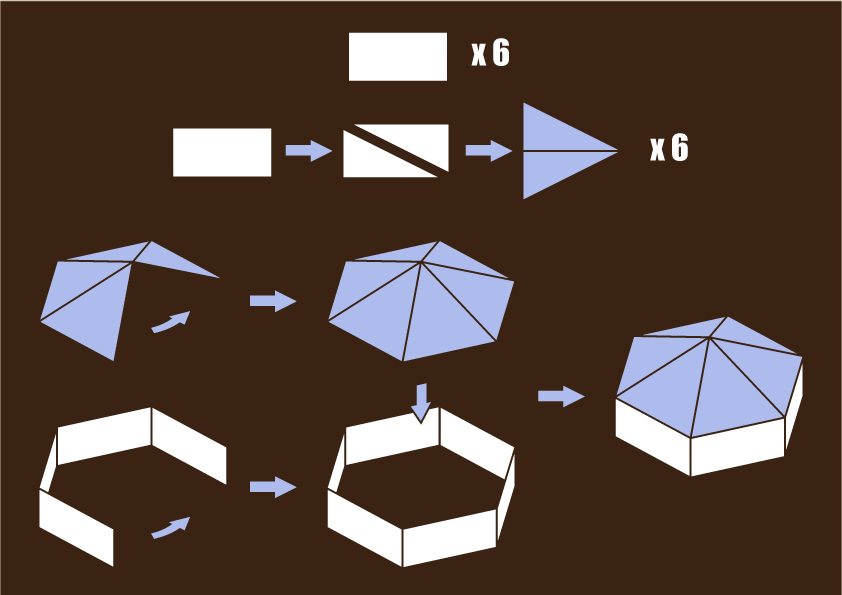 x 6

x 6